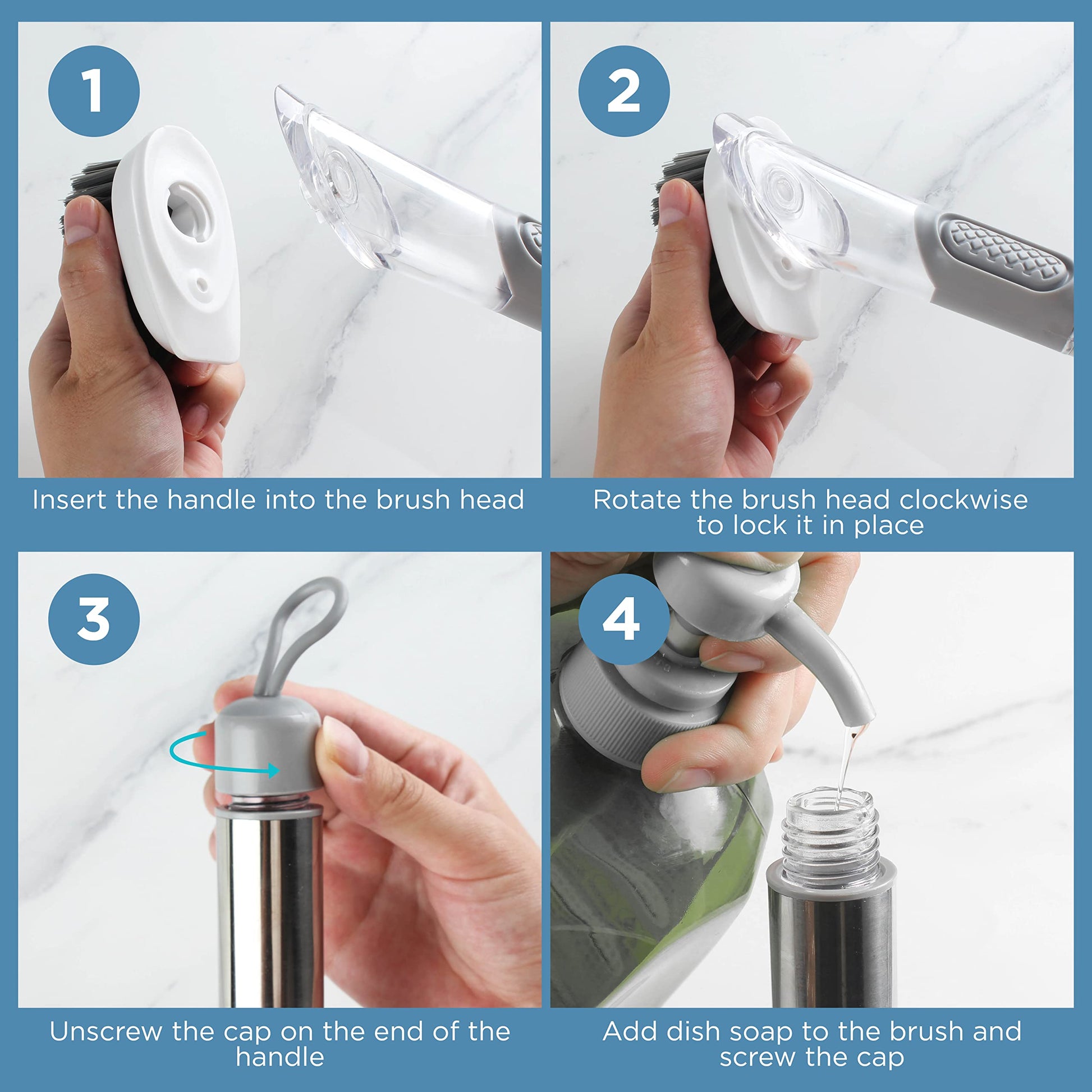 1

Insert the handle into the brush head

2

Rotate the brush head clockwise to lock it in place

3

Unscrew the cap on the end of the handle

4

Add dish soap to the brush and screw the cap